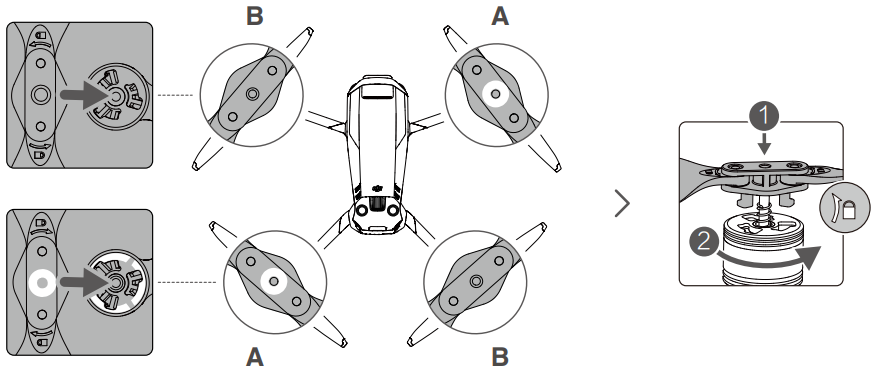 B
A
A
B
1
2