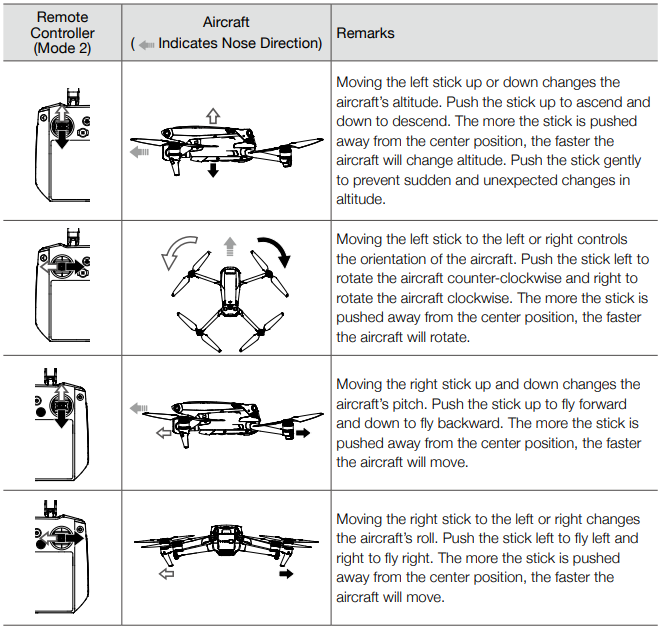 | Remote Controller (Mode 2) | Aircraft ( Indicates Nose Direction) | Remarks |
|---|---|---|
| | | Moving the left stick up or down changes the aircraft's altitude. Push the stick up to ascend and down to descend. The more the stick is pushed away from the center position, the faster the aircraft will change altitude. Push the stick gently to prevent sudden and unexpected changes in altitude. |
| | | Moving the left stick to the left or right controls the orientation of the aircraft. Push the stick left to rotate the aircraft counter-clockwise and right to rotate the aircraft clockwise. The more the stick is pushed away from the center position, the faster the aircraft will rotate. |
| | | Moving the right stick up and down changes the aircraft's pitch. Push the stick up to fly forward and down to fly backward. The more the stick is pushed away from the center position, the faster the aircraft will move. |
| | | Moving the right stick to the left or right changes the aircraft's roll. Push the stick left to fly left and right to fly right. The more the stick is pushed away from the center position, the faster the aircraft will move. |