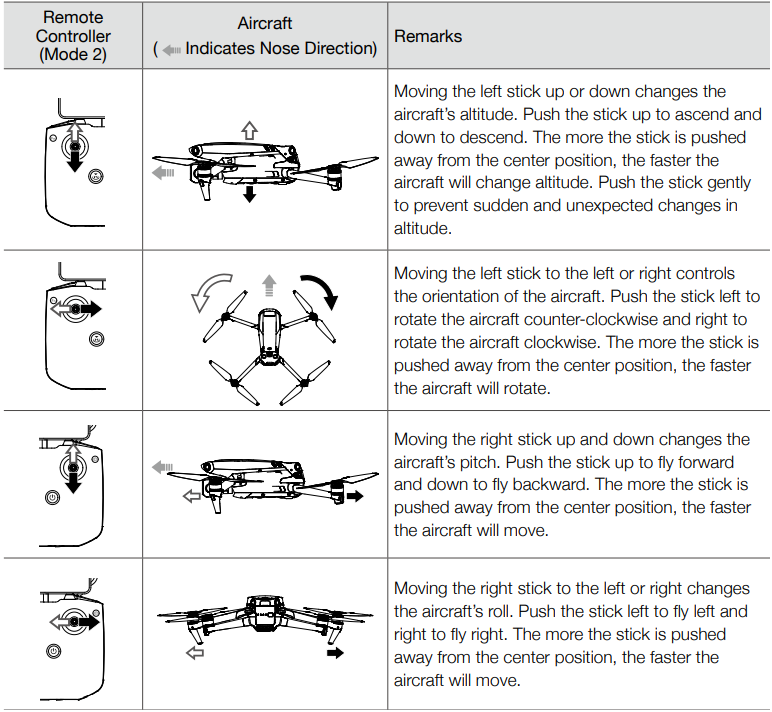 | Remote Controller (Mode 2) | Aircraft ( Indicates Nose Direction) | Remarks |
|---|---|---|
| | | Moving the left stick up or down changes the aircraft's altitude. Push the stick up to ascend and down to descend. The more the stick is pushed away from the center position, the faster the aircraft will change altitude. Push the stick gently to prevent sudden and unexpected changes in altitude. |
| | | Moving the left stick to the left or right controls the orientation of the aircraft. Push the stick left to rotate the aircraft counter-clockwise and right to rotate the aircraft clockwise. The more the stick is pushed away from the center position, the faster the aircraft will rotate. |
| | | Moving the right stick up and down changes the aircraft's pitch. Push the stick up to fly forward and down to fly backward. The more the stick is pushed away from the center position, the faster the aircraft will move. |
| | | Moving the right stick to the left or right changes the aircraft's roll. Push the stick left to fly left and right to fly right. The more the stick is pushed away from the center position, the faster the aircraft will move. |