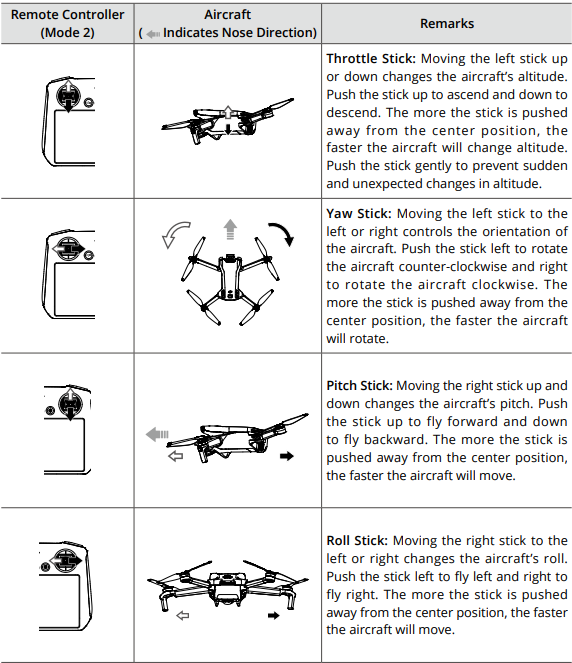 | Remote Controller (Mode 2) | Aircraft ( Indicates Nose Direction) | Remarks |
|---|---|---|
| | | **Throttle Stick:** Moving the left stick up or down changes the aircraft's altitude. Push the stick up to ascend and down to descend. The more the stick is pushed away from the center position, the faster the aircraft will change altitude. Push the stick gently to prevent sudden and unexpected changes in altitude. |
| | | **Yaw Stick:** Moving the left stick to the left or right controls the orientation of the aircraft. Push the stick left to rotate the aircraft counter-clockwise and right to rotate the aircraft clockwise. The more the stick is pushed away from the center position, the faster the aircraft will rotate. |
| | | **Pitch Stick:** Moving the right stick up and down changes the aircraft's pitch. Push the stick up to fly forward and down to fly backward. The more the stick is pushed away from the center position, the faster the aircraft will move. |
| | | **Roll Stick:** Moving the right stick to the left or right changes the aircraft's roll. Push the stick left to fly left and right to fly right. The more the stick is pushed away from the center position, the faster the aircraft will move. |