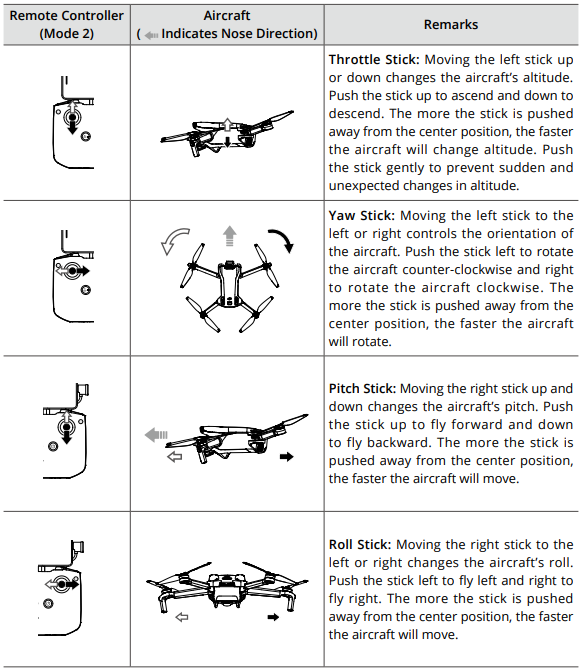 | Remote Controller (Mode 2) | Aircraft ( Indicates Nose Direction) | Remarks |
|---|---|---|
| | | **Throttle Stick:** Moving the left stick up or down changes the aircraft's altitude. Push the stick up to ascend and down to descend. The more the stick is pushed away from the center position, the faster the aircraft will change altitude. Push the stick gently to prevent sudden and unexpected changes in altitude. |
| | | **Yaw Stick:** Moving the left stick to the left or right controls the orientation of the aircraft. Push the stick left to rotate the aircraft counter-clockwise and right to rotate the aircraft clockwise. The more the stick is pushed away from the center position, the faster the aircraft will rotate. |
| | | **Pitch Stick:** Moving the right stick up and down changes the aircraft's pitch. Push the stick up to fly forward and down to fly backward. The more the stick is pushed away from the center position, the faster the aircraft will move. |
| | | **Roll Stick:** Moving the right stick to the left or right changes the aircraft's roll. Push the stick left to fly left and right to fly right. The more the stick is pushed away from the center position, the faster the aircraft will move. |