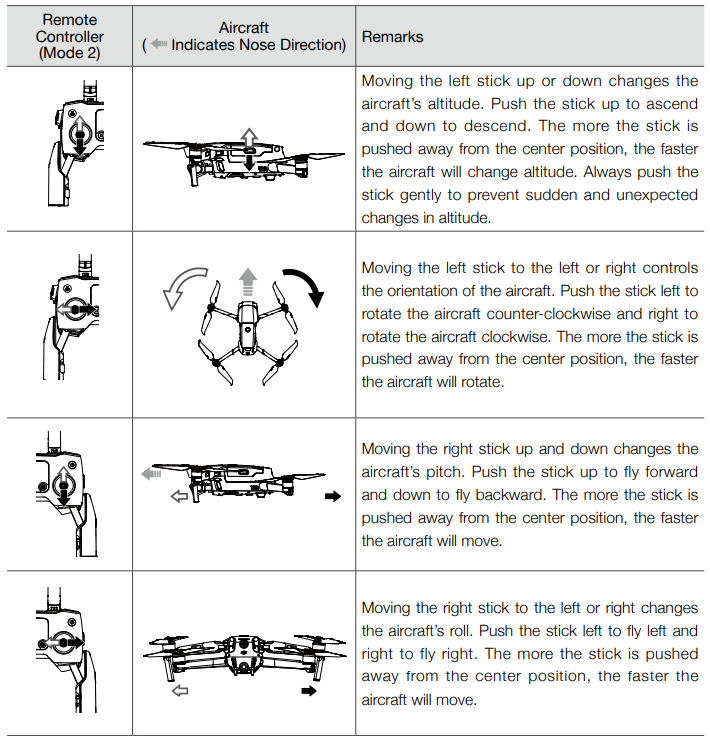 | Remote Controller (Mode 2) | Aircraft ( Indicates Nose Direction) | Remarks |
|---|---|---|
| | | Moving the left stick up or down changes the aircraft's altitude. Push the stick up to ascend and down to descend. The more the stick is pushed away from the center position, the faster the aircraft will change altitude. Always push the stick gently to prevent sudden and unexpected changes in altitude. |
| | | Moving the left stick to the left or right controls the orientation of the aircraft. Push the stick left to rotate the aircraft counter-clockwise and right to rotate the aircraft clockwise. The more the stick is pushed away from the center position, the faster the aircraft will rotate. |
| | | Moving the right stick up and down changes the aircraft's pitch. Push the stick up to fly forward and down to fly backward. The more the stick is pushed away from the center position, the faster the aircraft will move. |
| | | Moving the right stick to the left or right changes the aircraft's roll. Push the stick left to fly left and right to fly right. The more the stick is pushed away from the center position, the faster the aircraft will move. |