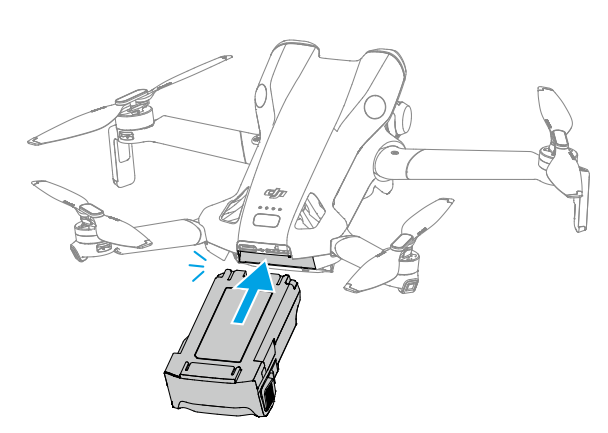 dji