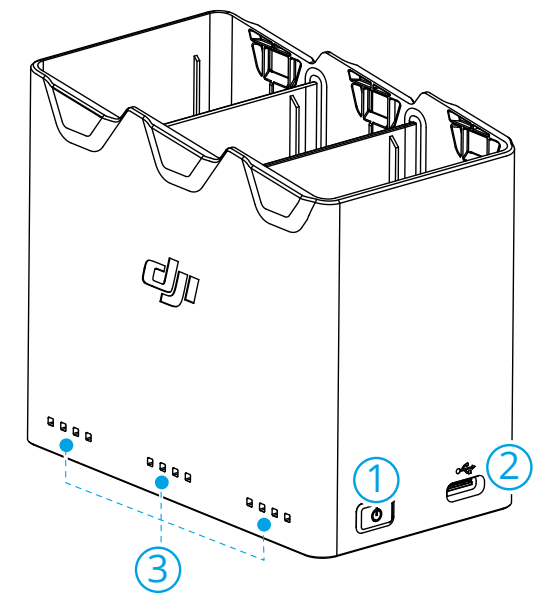 dji

1

2

3