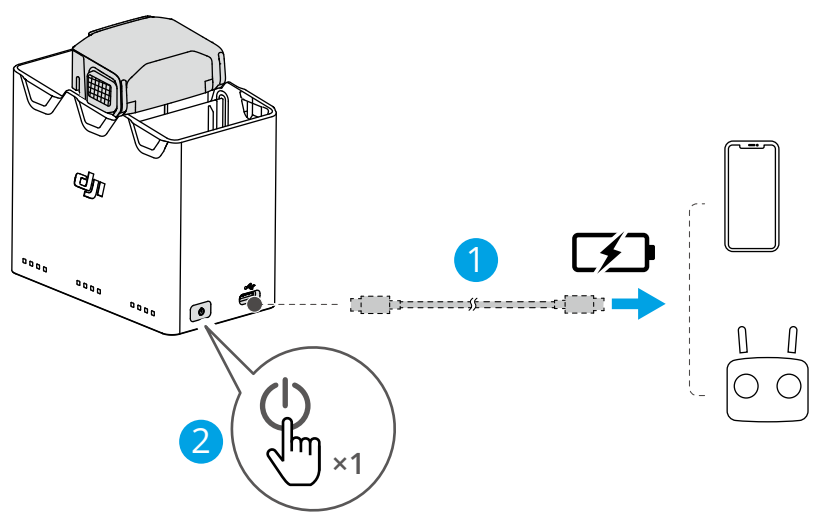 dji

1

2

×1