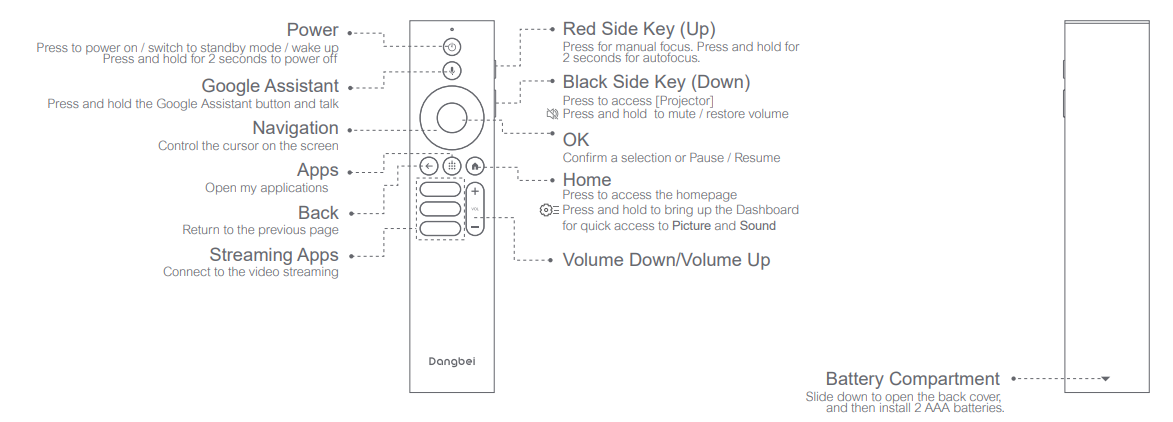 Power
Press to power on / switch to standby mode / wake up
Press and hold for 2 seconds to power off

Google Assistant
Press and hold the Google Assistant button and talk

Navigation
Control the cursor on the screen

Apps
Open my applications

Back
Return to the previous page

Streaming Apps
Connect to the video streaming

VOL

Dangbei

Red Side Key (Up)
Press for manual focus. Press and hold for 2 seconds for autofocus.

Black Side Key (Down)
Press to access [Projector]
Press and hold to mute / restore volume

OK
Confirm a selection or Pause / Resume

Home
Press to access the homepage
Press and hold to bring up the Dashboard for quick access to Picture and Sound

Volume Down/Volume Up

Battery Compartment
Slide down to open the back cover, and then install 2 AAA batteries.