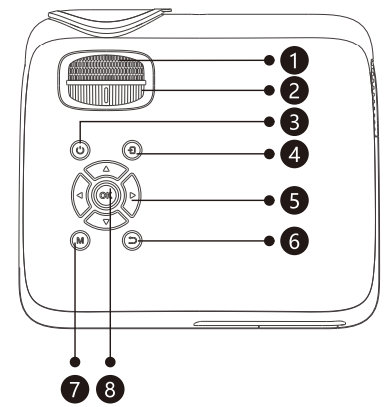 1
2
3
4
OK
5
M
6
7
8