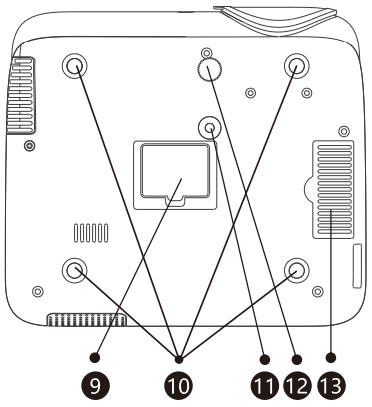 9 10 11 12 13