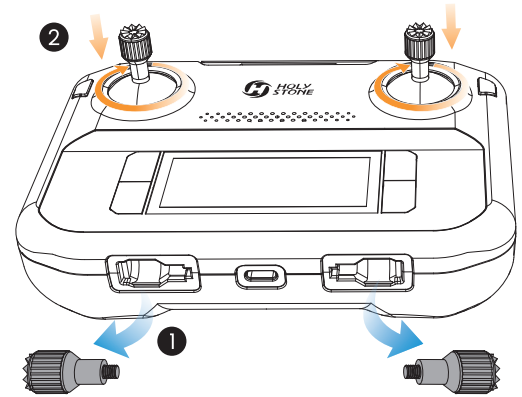 2

HOLY STONE

1