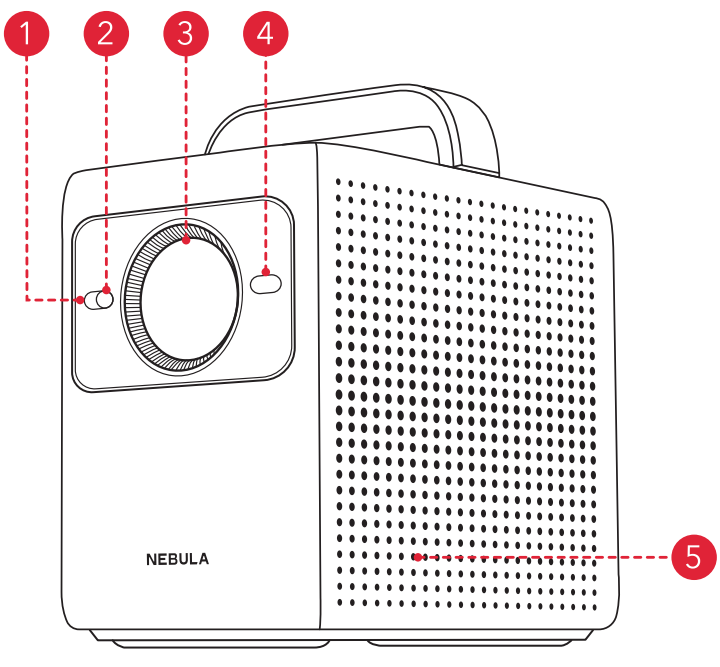 1
2
3
4
NEBULA
5