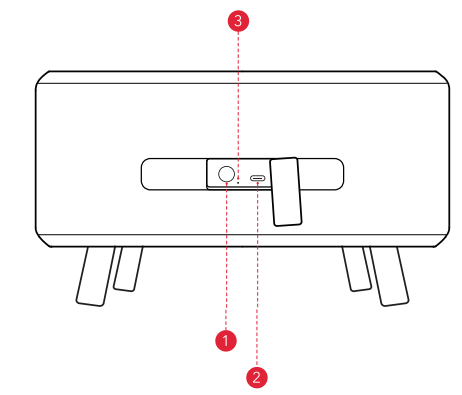 3
1
2