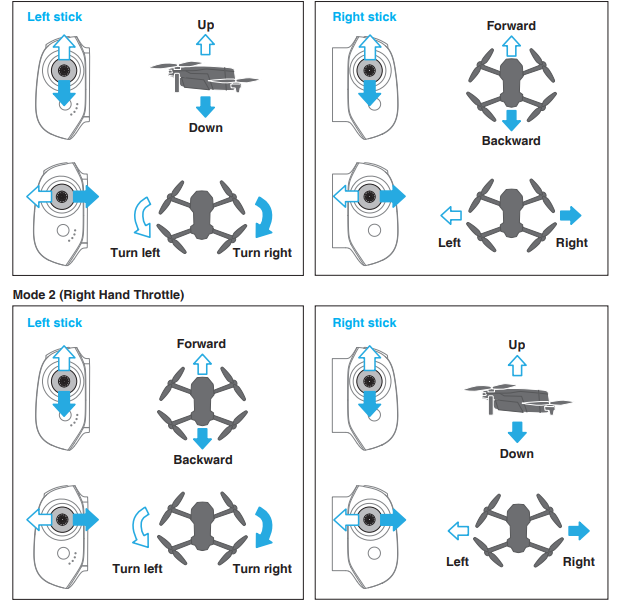 Left stick

Up

Down

Turn left

Turn right

Right stick

Forward

Backward

Left

Right

Mode 2 (Right Hand Throttle)

Left stick

Forward

Backward

Turn left

Turn right

Right stick

Up

Down

Left

Right