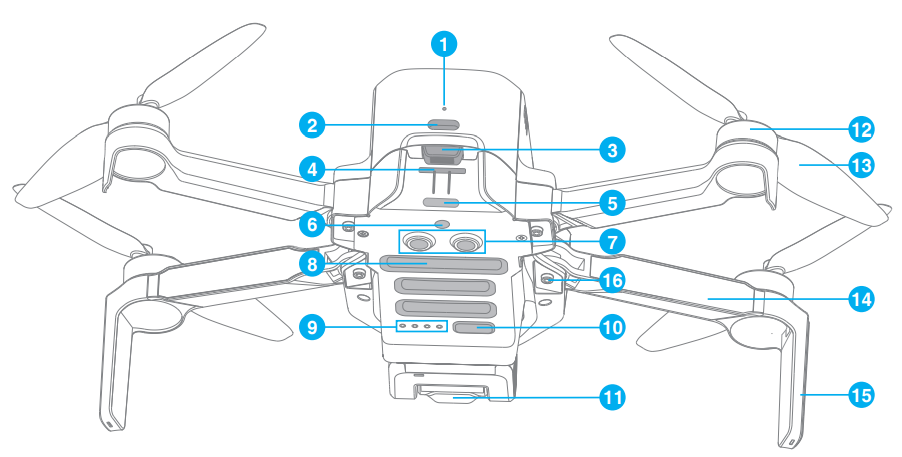 1
2
3
4
5
6
7
8
9
10
11
12
13
14
15
16