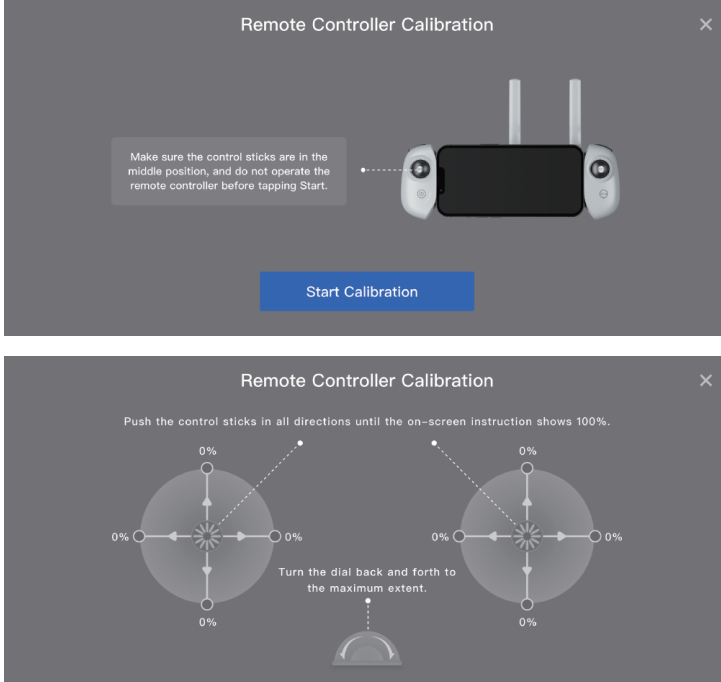 Remote Controller Calibration
×

Make sure the control sticks are in the middle position, and do not operate the remote controller before tapping Start.

Start Calibration

Remote Controller Calibration
×

Push the control sticks in all directions until the on-screen instruction shows 100%.

0%

0%

0%

0%

0%

0%

0%

0%

Turn the dial back and forth to the maximum extent.