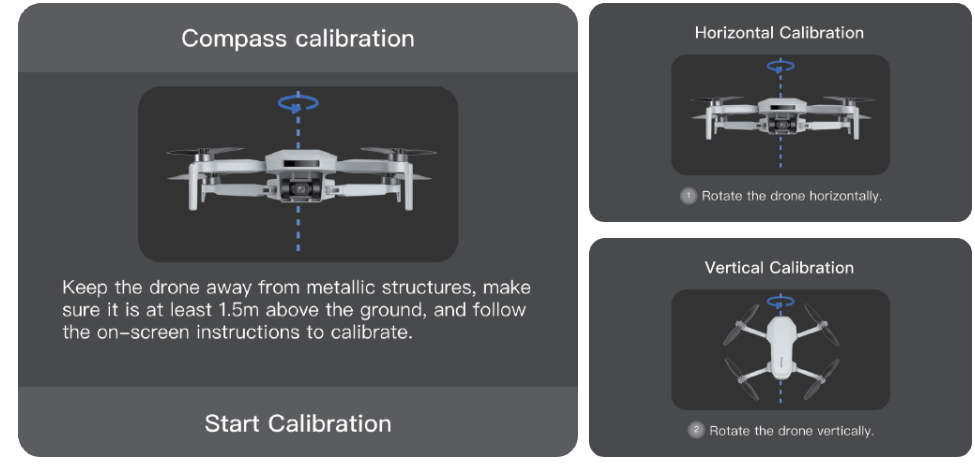 Compass calibration

Keep the drone away from metallic structures, make sure it is at least 1.5m above the ground, and follow the on-screen instructions to calibrate.

Start Calibration

Horizontal Calibration

1 Rotate the drone horizontally.

Vertical Calibration

2 Rotate the drone vertically.