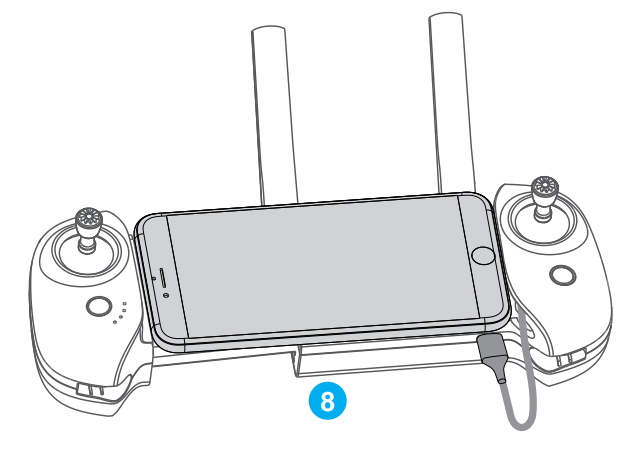 8