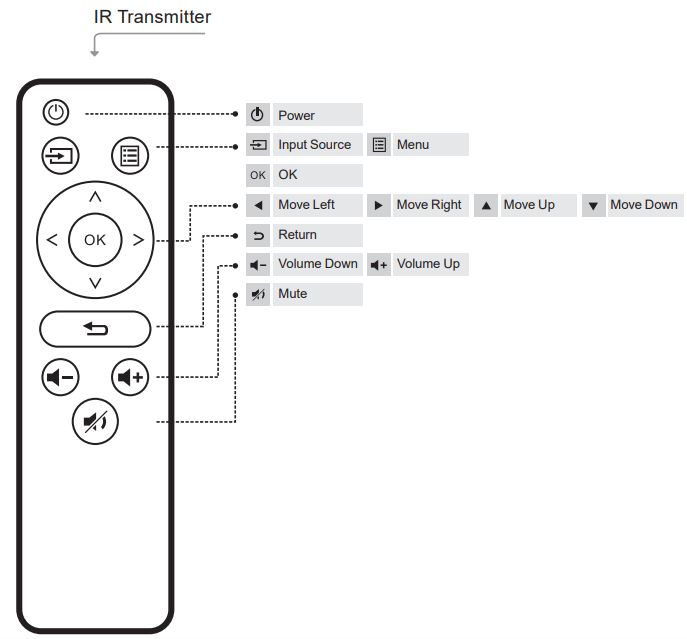 IR Transmitter

OK

Power

Input Source Menu

OK OK

Move Left Move Right Move Up Move Down

Return

Volume Down Volume Up

Mute