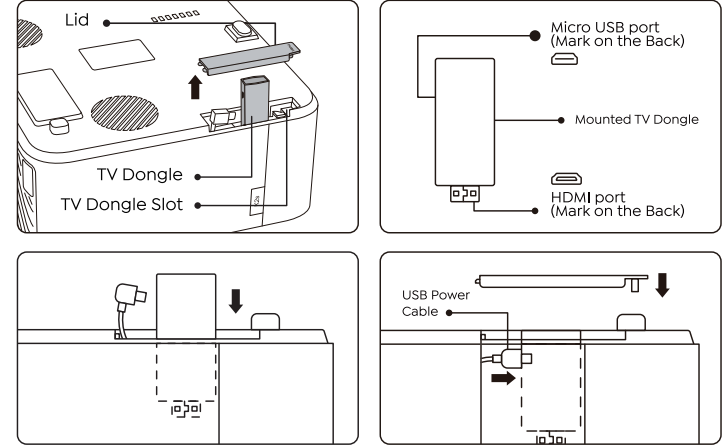 Lid

TV Dongle

TV Dongle Slot

Micro USB port
(Mark on the Back)

Mounted TV Dongle

HDMI port
(Mark on the Back)

USB Power
Cable