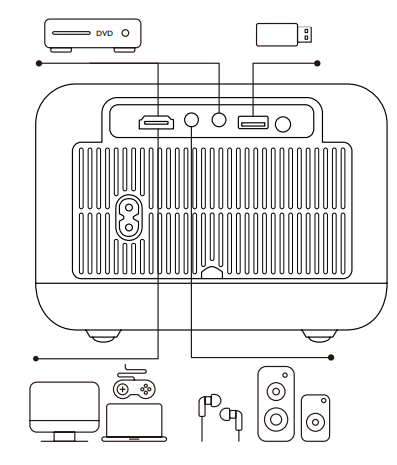 DVD