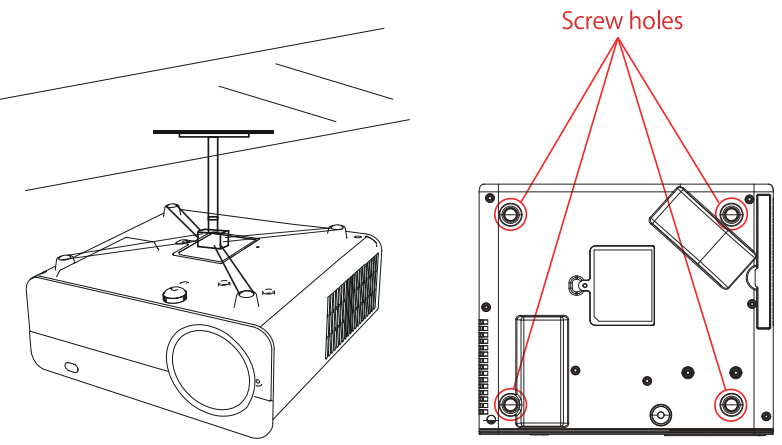 Screw holes