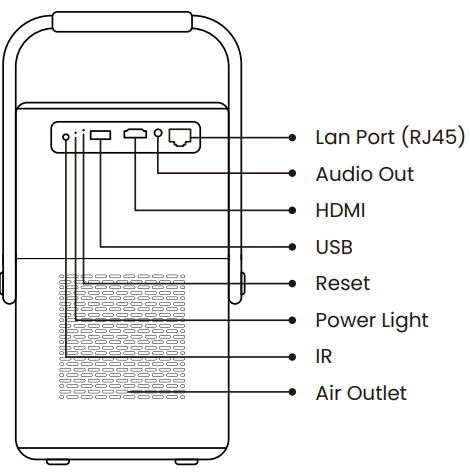 Lan Port (RJ45)
Audio Out
HDMI
USB
Reset
Power Light
IR
Air Outlet