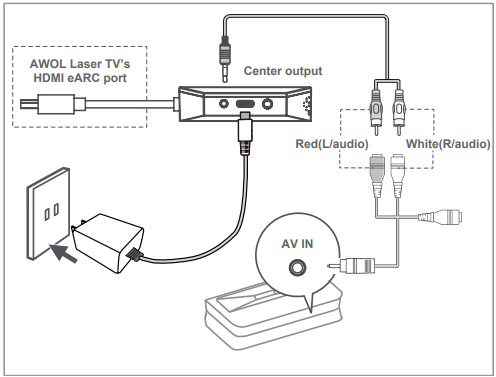 AWOL Laser TV's HDMI eARC port

Center output

Red(L/audio)

White(R/audio)

AV IN