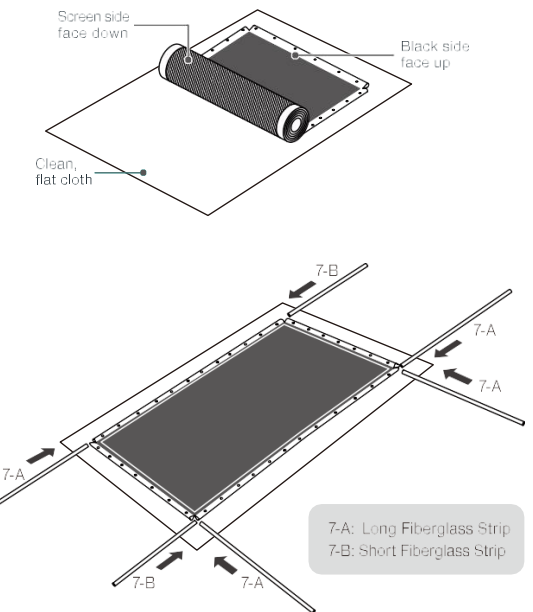 Screen side face down

Black side face up

Clean, flat cloth

7-B

7-A

7-A

7-A

7-B

7-A

7-A: Long Fiberglass Strip
7-B: Short Fiberglass Strip