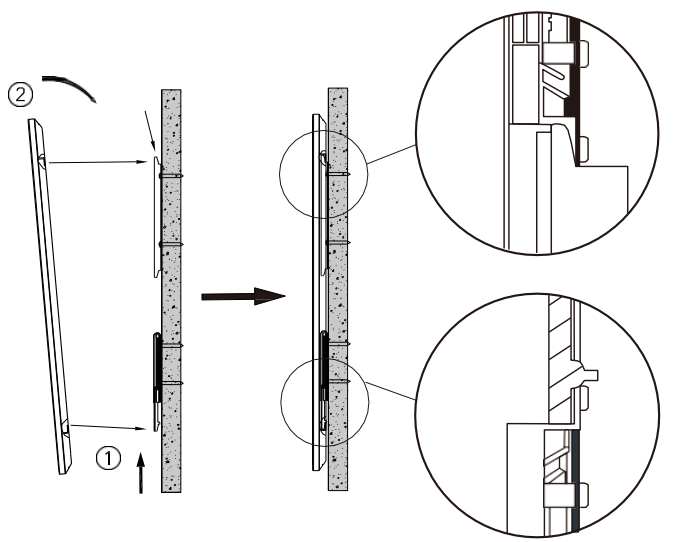 ②

①