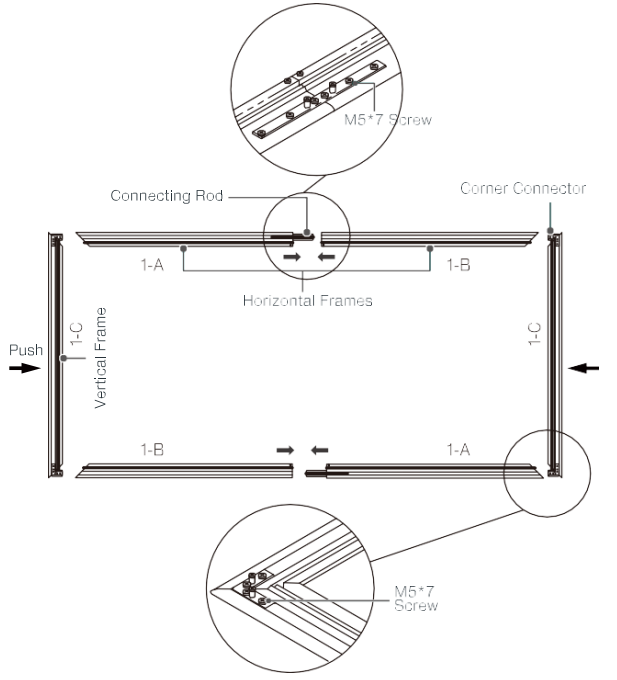 M5*7 Screw

Connecting Rod

Corner Connector

1-A

1-B

Horizontal Frames

Push

1-C

Vertical Frame

1-C

1-B

1-A

M5*7 Screw