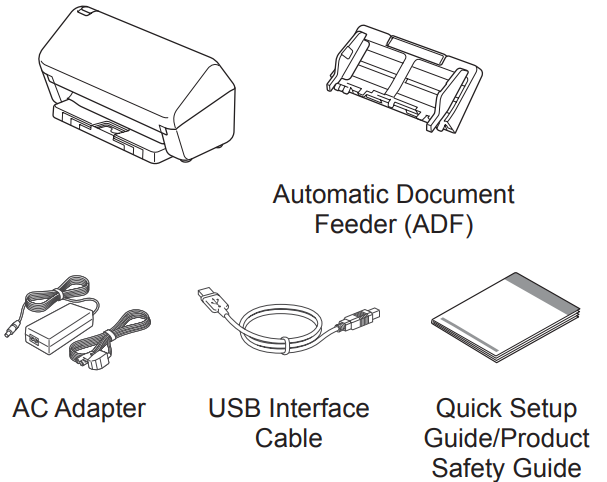 Automatic Document Feeder (ADF)

AC Adapter

USB Interface Cable

Quick Setup Guide/Product Safety Guide