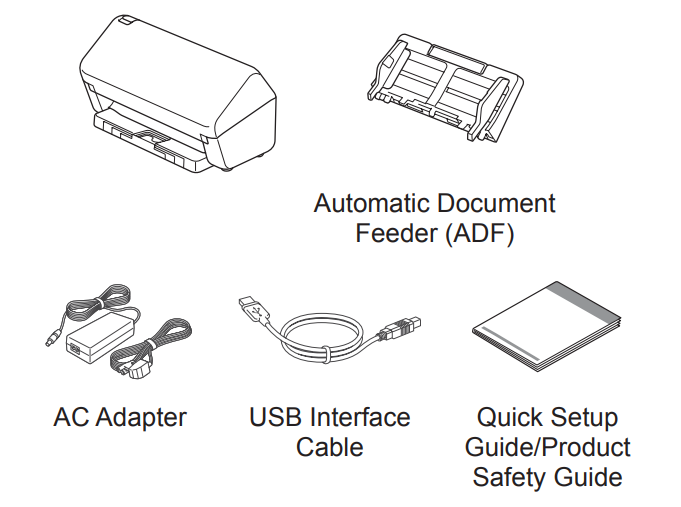 Automatic Document Feeder (ADF)

AC Adapter

USB Interface Cable

Quick Setup Guide/Product Safety Guide