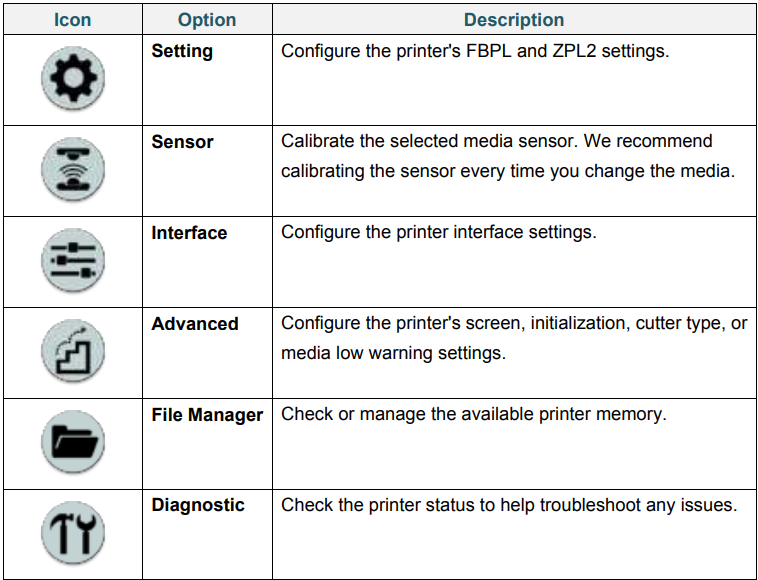 | Icon | Option | Description |
|---|---|---|
| | **Setting** | Configure the printer's FBPL and ZPL2 settings. |
| | **Sensor** | Calibrate the selected media sensor. We recommend calibrating the sensor every time you change the media. |
| | **Interface** | Configure the printer interface settings. |
| | **Advanced** | Configure the printer's screen, initialization, cutter type, or media low warning settings. |
| | **File Manager** | Check or manage the available printer memory. |
| | **Diagnostic** | Check the printer status to help troubleshoot any issues. |