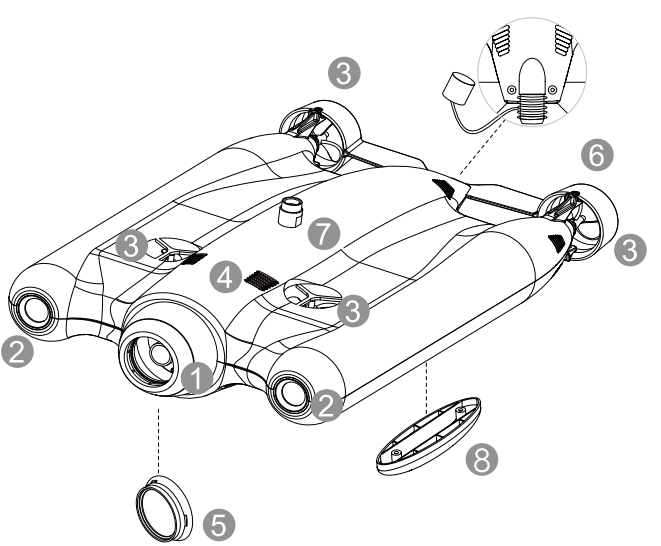 3
6
3
7
3
4
3
2
1
2
8
5