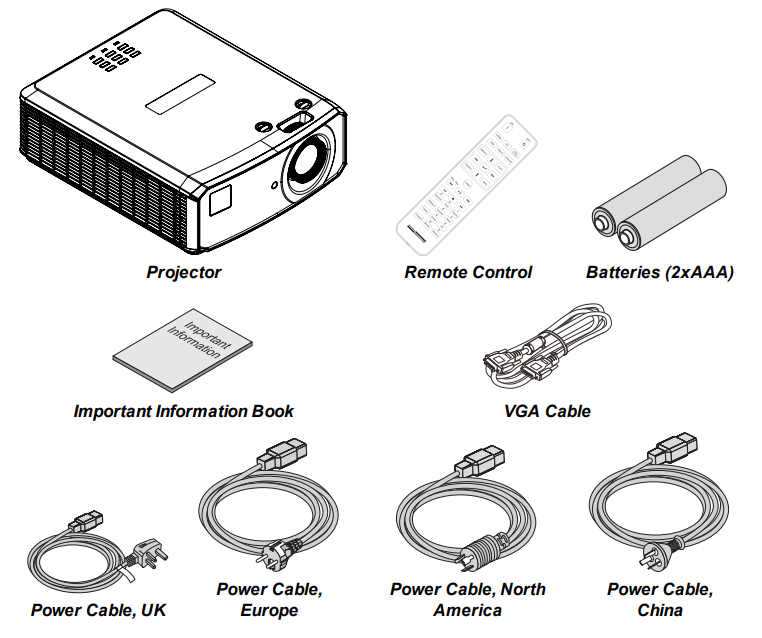 Projector

Remote Control

Batteries (2xAAA)

Important Information

Important Information Book

VGA Cable

Power Cable, UK

Power Cable, Europe

Power Cable, North America

Power Cable, China