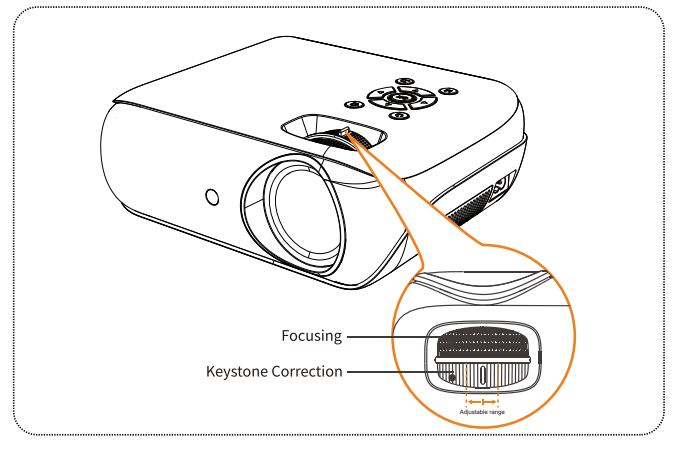 Focusing

Keystone Correction

Adjustable range