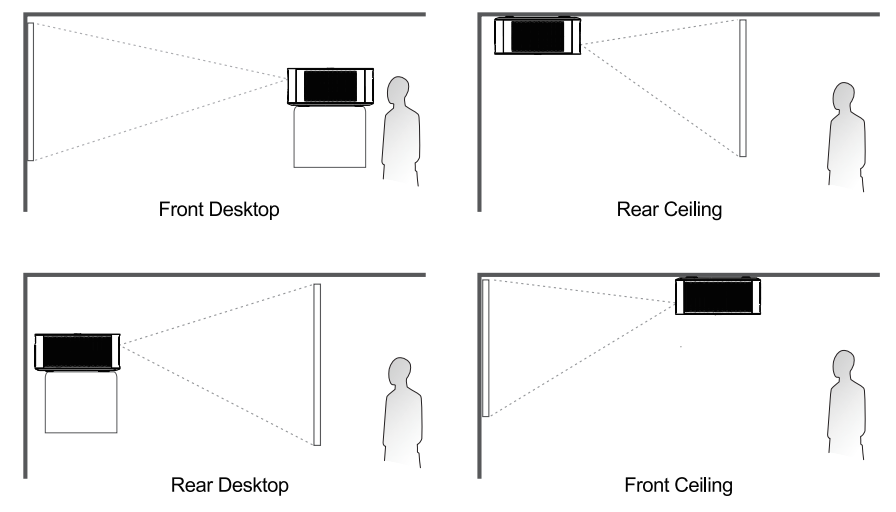 Front Desktop

Rear Ceiling

Rear Desktop

Front Ceiling