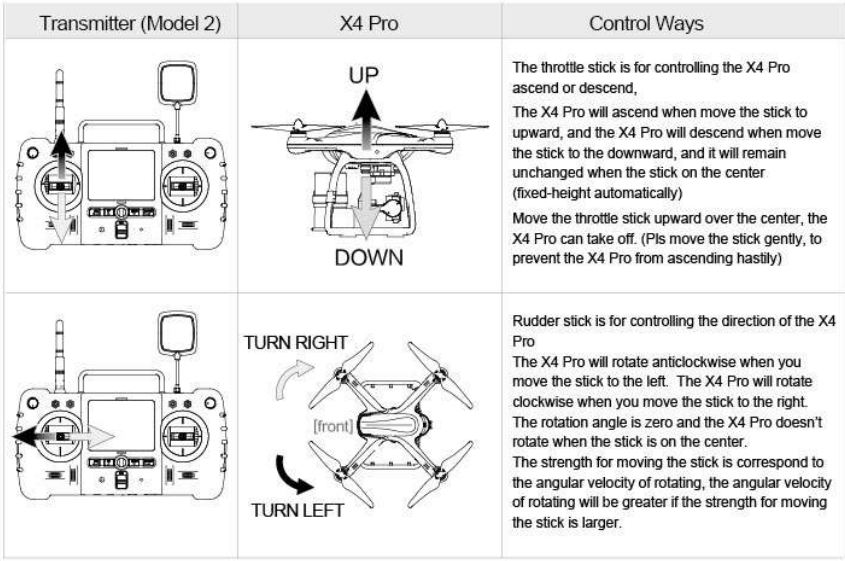 | Transmitter (Model 2) | X4 Pro | Control Ways |
|---|---|---|
| | UP DOWN | The throttle stick is for controlling the X4 Pro ascend or descend, The X4 Pro will ascend when move the stick to upward, and the X4 Pro will descend when move the stick to the downward, and it will remain unchanged when the stick on the center (fixed-height automatically) Move the throttle stick upward over the center, the X4 Pro can take off. (Pls move the stick gently, to prevent the X4 Pro from ascending hastily) |
| | TURN RIGHT [front] TURN LEFT | Rudder stick is for controlling the direction of the X4 Pro The X4 Pro will rotate anticlockwise when you move the stick to the left. The X4 Pro will rotate clockwise when you move the stick to the right. The rotation angle is zero and the X4 Pro doesn't rotate when the stick is on the center. The strength for moving the stick is correspond to the angular velocity of rotating, the angular velocity of rotating will be greater if the strength for moving the stick is larger. |