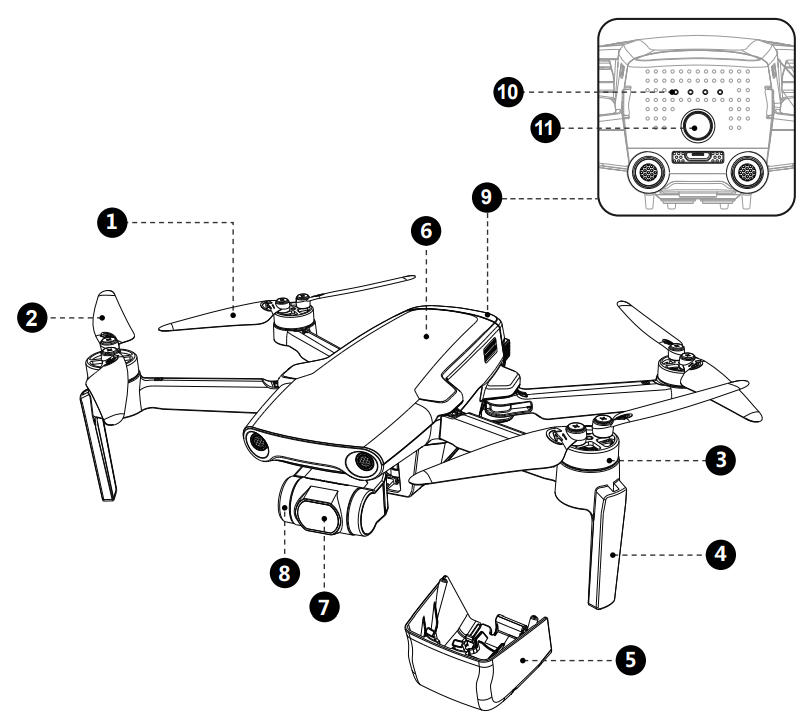 10
11
9
1
6
2
3
4
8
7
5