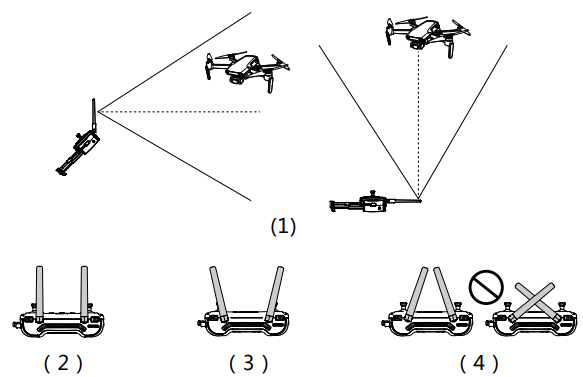 (1)

( 2 )

( 3 )

( 4 )