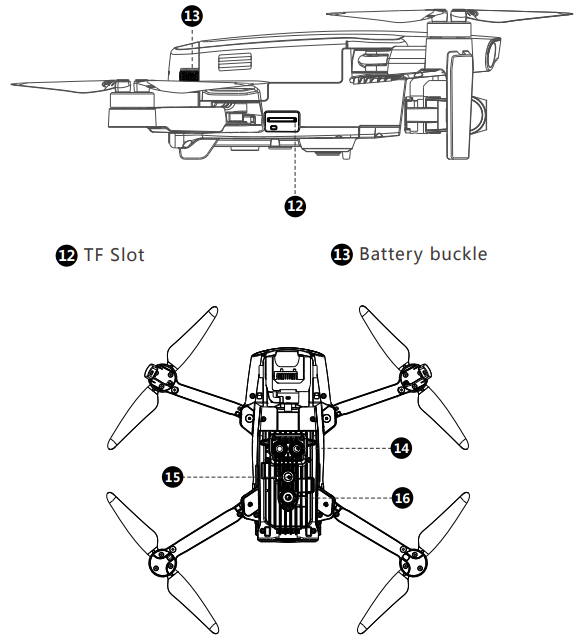 13

12

12 TF Slot

13 Battery buckle

14

15

16