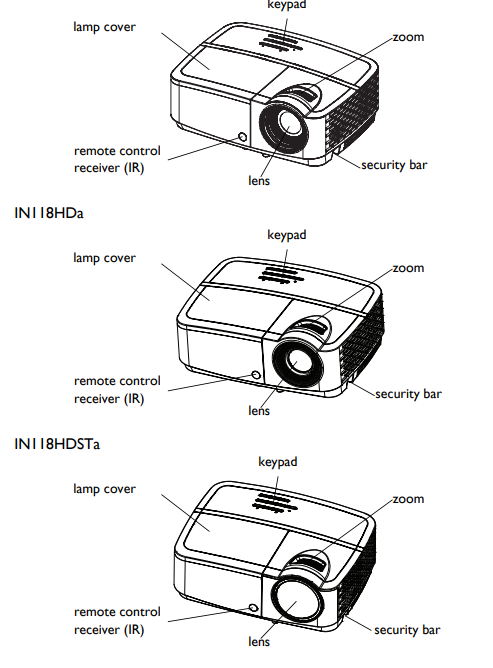 keypad
lamp cover
zoom
remote control receiver (IR)
lens
security bar

IN118HDa

keypad
lamp cover
zoom
remote control receiver (IR)
lens
security bar

IN118HDSTa

keypad
lamp cover
zoom
remote control receiver (IR)
lens
security bar