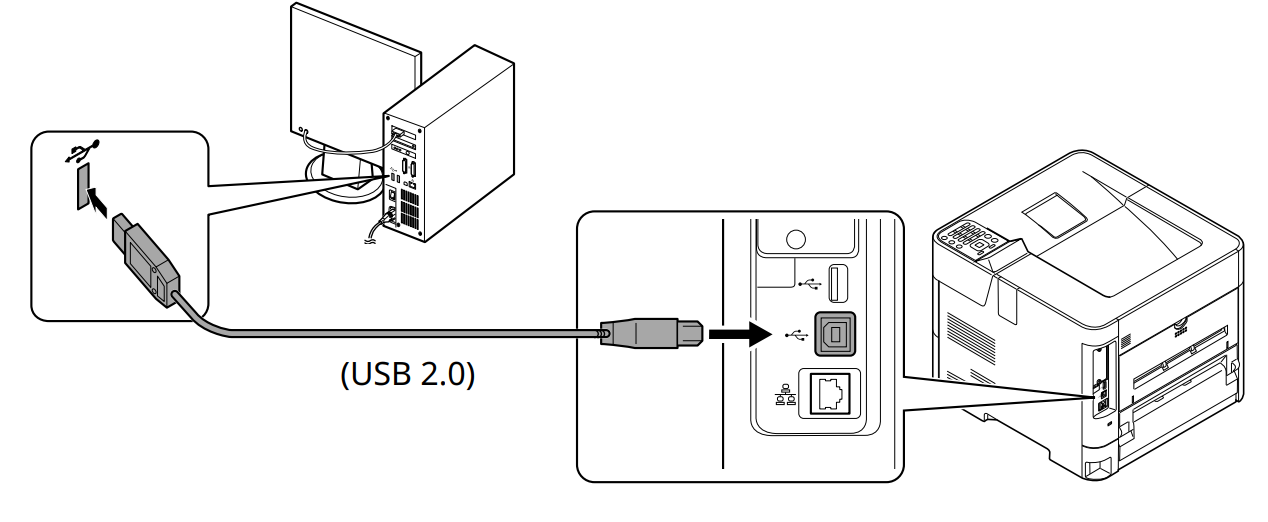 (USB 2.0)