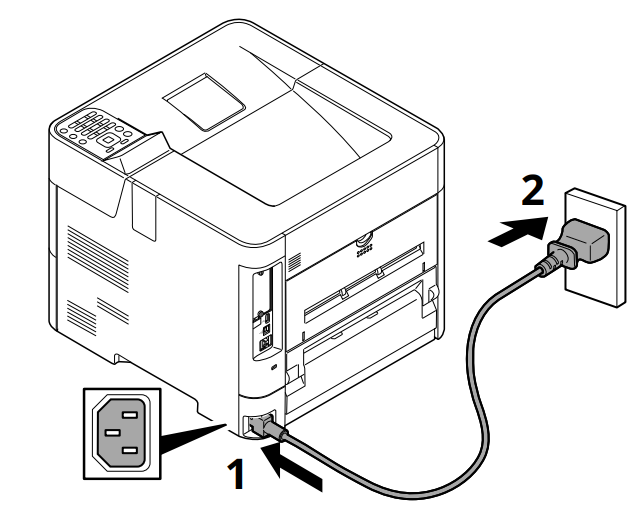 2

1