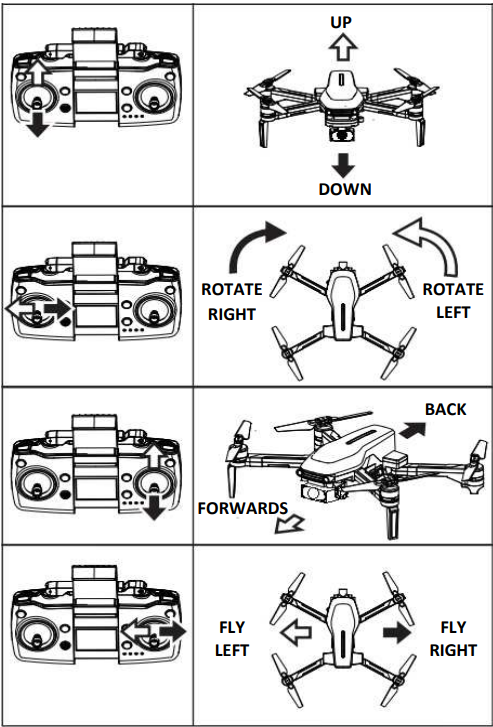 UP

DOWN

ROTATE RIGHT

ROTATE LEFT

BACK

FORWARDS

FLY LEFT

FLY RIGHT