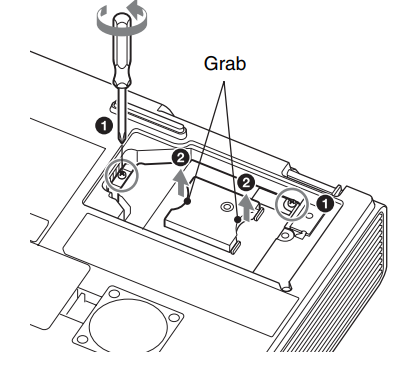 Grab

1

2

2

1