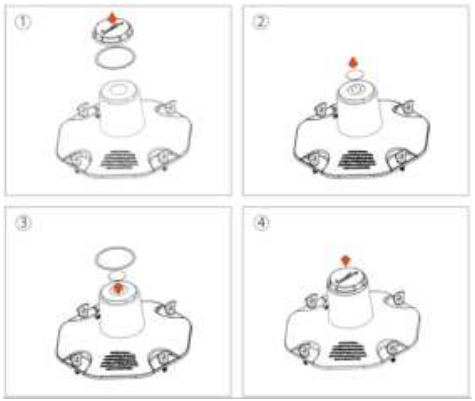 ①

②

③

④