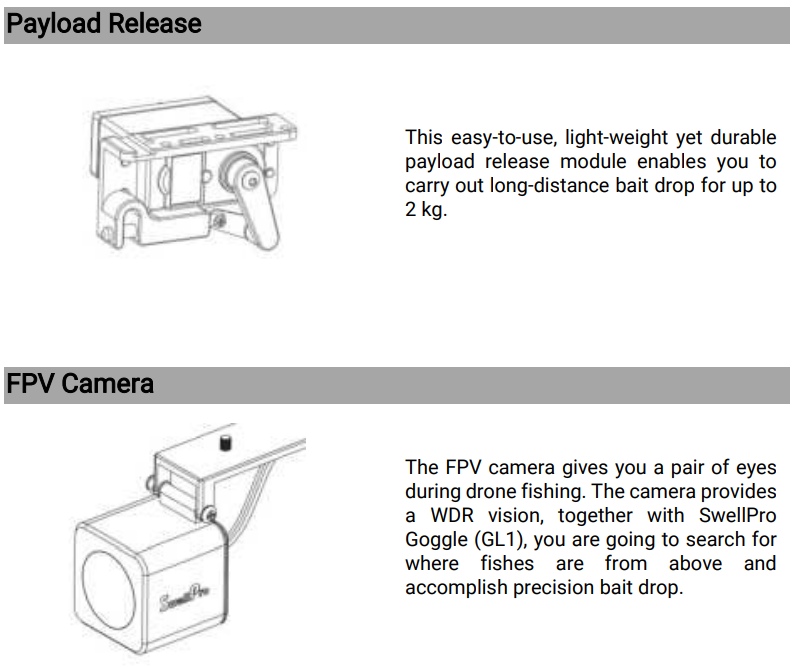 Payload Release

This easy-to-use, light-weight yet durable payload release module enables you to carry out long-distance bait drop for up to 2 kg.

FPV Camera

SwellPro

The FPV camera gives you a pair of eyes during drone fishing. The camera provides a WDR vision, together with SwellPro Goggle (GL1), you are going to search for where fishes are from above and accomplish precision bait drop.