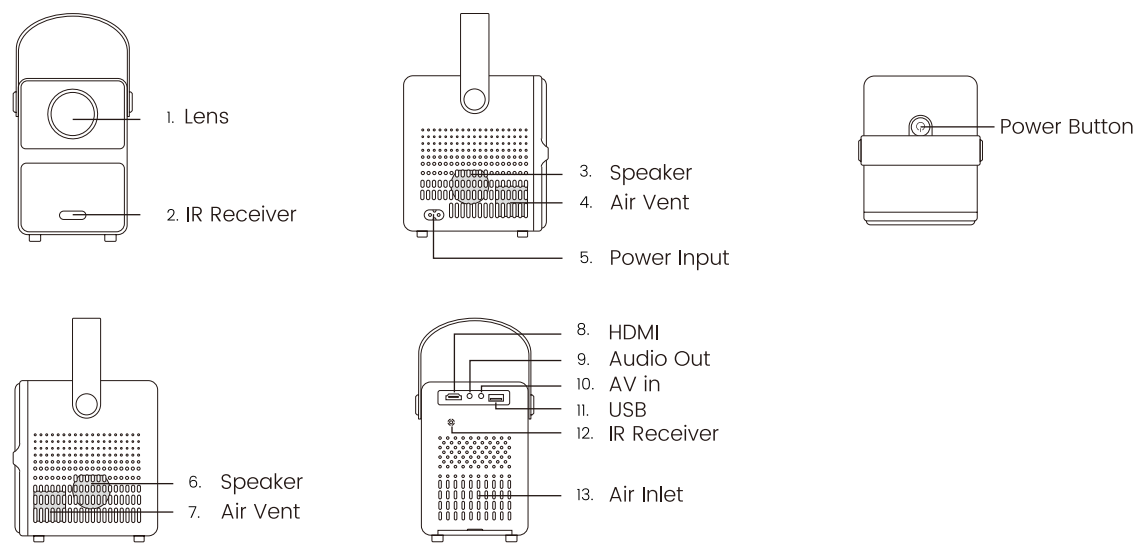 1. Lens
2. IR Receiver

3. Speaker
4. Air Vent
5. Power Input

Power Button

6. Speaker
7. Air Vent

8. HDMI
9. Audio Out
10. AV in
11. USB
12. IR Receiver
13. Air Inlet