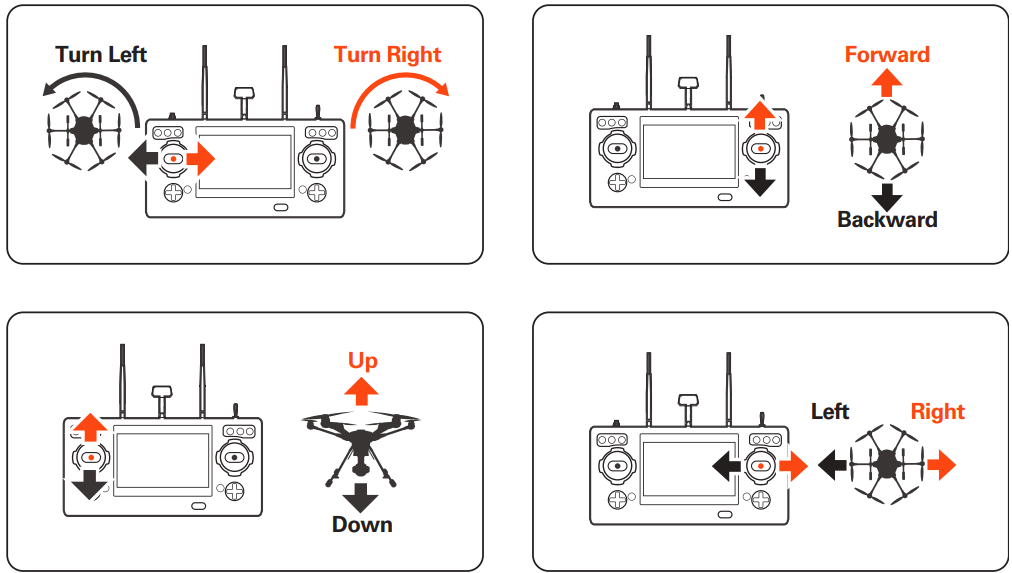 Turn Left

Turn Right

Forward

Backward

Up

Down

Left

Right