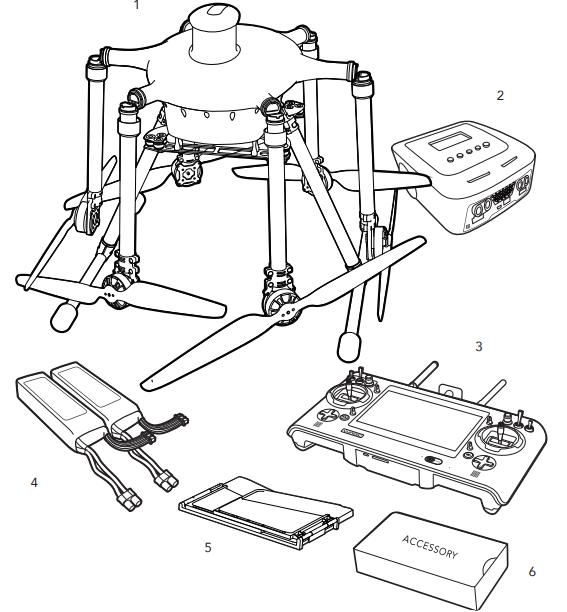 1

2

3

4

5

ACCESSORY

6